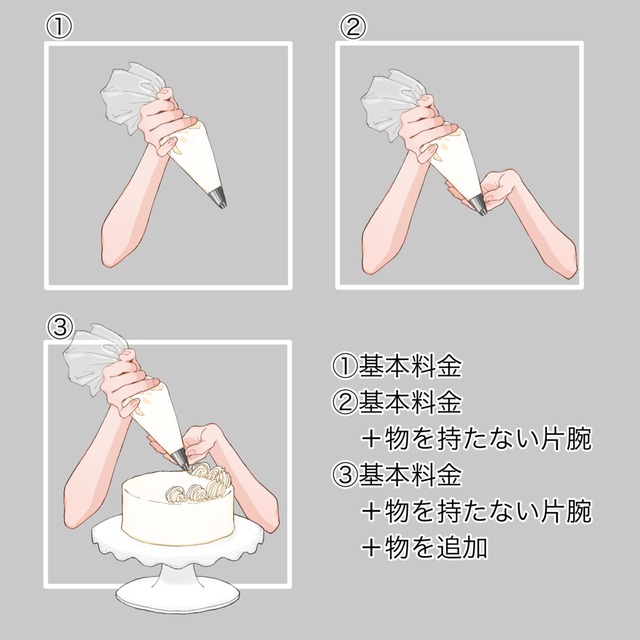 ①

②

③

①基本料金
②基本料金
＋物を持たない片腕
③基本料金
＋物を持たない片腕
＋物を追加