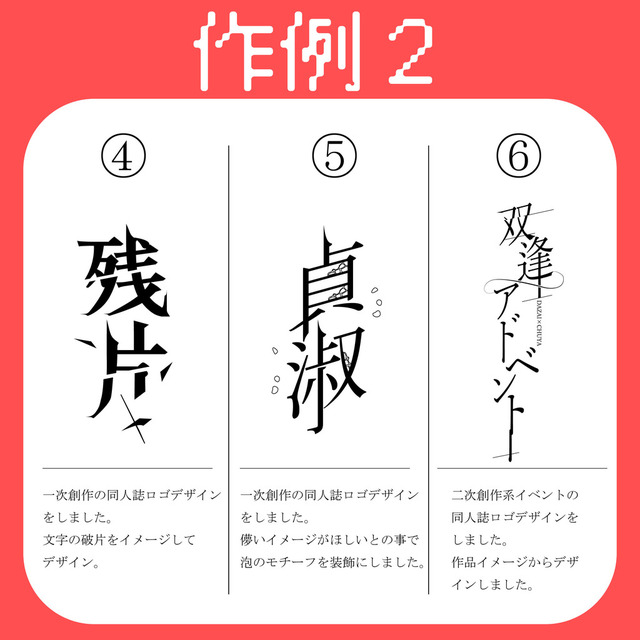 作例２

④

残片

一次創作の同人誌ロゴデザインをしました。
文字の破片をイメージしてデザイン。

⑤

貞淑

一次創作の同人誌ロゴデザインをしました。
儚いイメージがほしいとの事で泡のモチーフを装飾にしました。

⑥

双逢アドベント
DAZAI×CHUYA

二次創作系イベントの同人誌ロゴデザインをしました。
作品イメージからデザインしました。