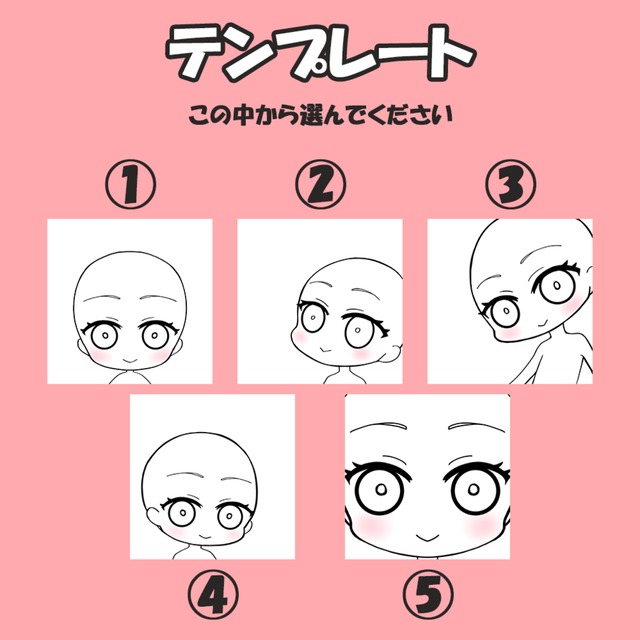 テンプレート

この中から選んでください

①

②

③

④

⑤