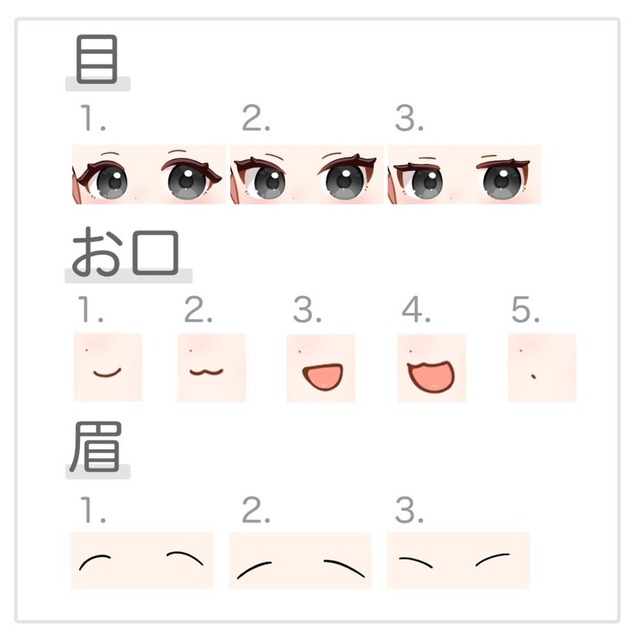 目

1. 2. 3.

お口

1. 2. 3. 4. 5.

眉

1. 2. 3.